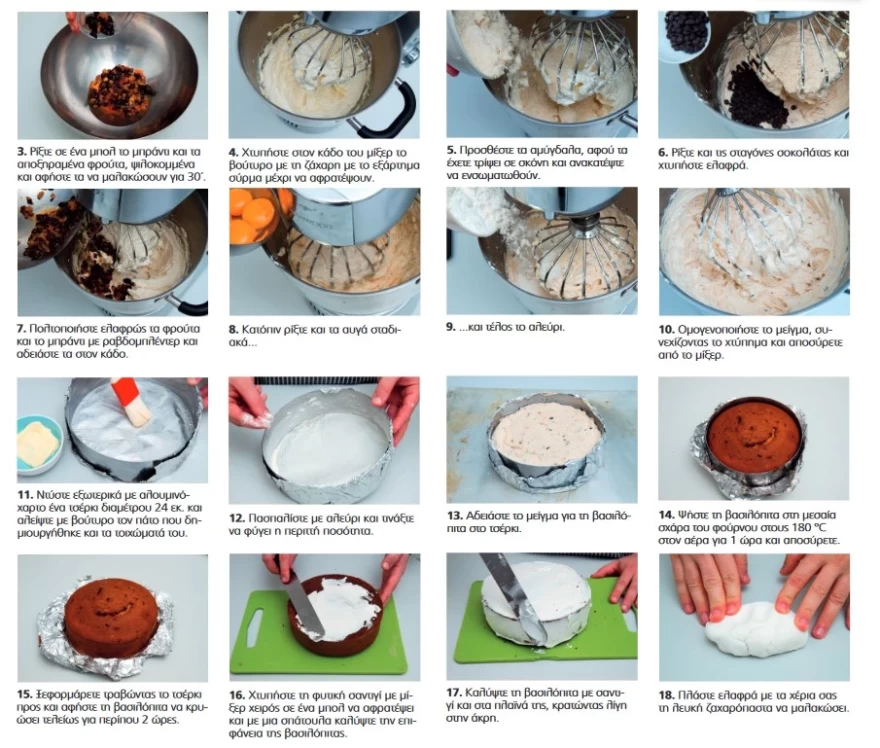 3. Ρίξτε σε ένα μπολ το μπράντι και τα αποξηραμένα φρούτα, ψιλοκομμένα και αφήστε τα να μαλακώσουν για 30΄.

4. Χτυπήστε στον κάδο του μίξερ το βούτυρο με τη ζάχαρη με το εξάρτημα σύρμα μέχρι να αφρατέψουν.

5. Προσθέστε τα αμύγδαλα, αφού τα έχετε τρίψει σε σκόνη και ανακατέψτε να ενσωματωθούν.

6. Ρίξτε και τις σταγόνες σοκολάτας και χτυπήστε ελαφρά.

7. Πολτοποιήστε ελαφρώς τα φρούτα και το μπράντι με ραβδομπλέντερ και αδειάστε τα στον κάδο.

8. Κατόπιν ρίξτε και τα αυγά σταδιακά...

9. ...και τέλος το αλεύρι.

10. Ομογενοποιήστε το μείγμα, συνεχίζοντας το χτύπημα και αποσύρετε από το μίξερ.

11. Ντύστε εξωτερικά με αλουμινόχαρτο ένα τσέρκι διαμέτρου 24 εκ. και αλείψτε με βούτυρο τον πάτο που δημιουργήθηκε και τα τοιχώματά του.

12. Πασπαλίστε με αλεύρι και τινάξτε να φύγει η περιττή ποσότητα.

13. Αδειάστε το μείγμα για τη βασιλόπιτα στο τσέρκι.

14. Ψήστε τη βασιλόπιτα στη μεσαία σχάρα του φούρνου στους 180 °C στον αέρα για 1 ώρα και αποσύρετε.

15. Ξεφορμάρετε τραβώντας το τσέρκι προς και αφήστε τη βασιλόπιτα να κρυώσει τελείως για περίπου 2 ώρες.

16. Χτυπήστε τη φυτική σαντιγί με μίξερ χειρός σε ένα μπολ να αφρατέψει και με μια σπάτουλα καλύψτε την επιφάνεια της βασιλόπιτας.

17. Καλύψτε τη βασιλόπιτα με σαντιγί και στα πλαϊνά της, κρατώντας λίγη στην άκρη.

18. Πλάστε ελαφρά με τα χέρια σας τη λευκή ζαχαρόπαστα να μαλακώσει.